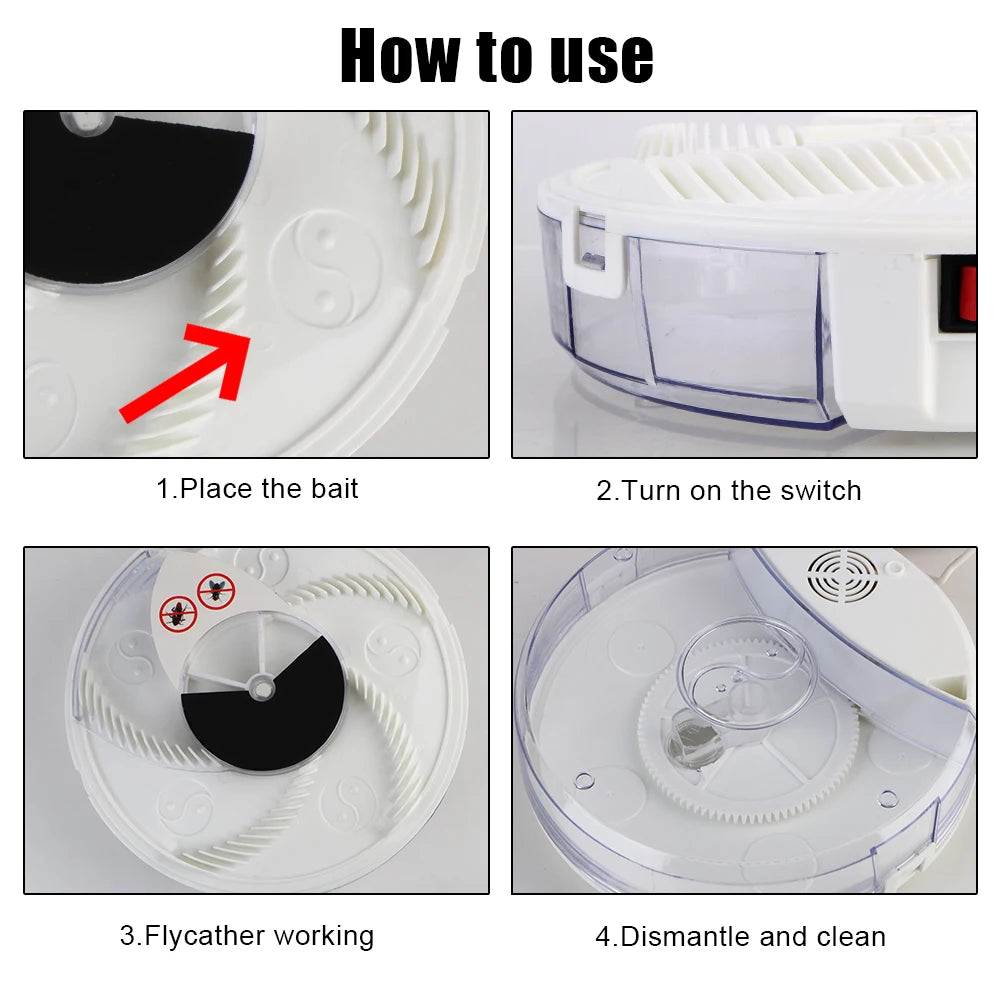 How to use

1.Place the bait

2.Turn on the switch

3.Flycather working

4.Dismantle and clean