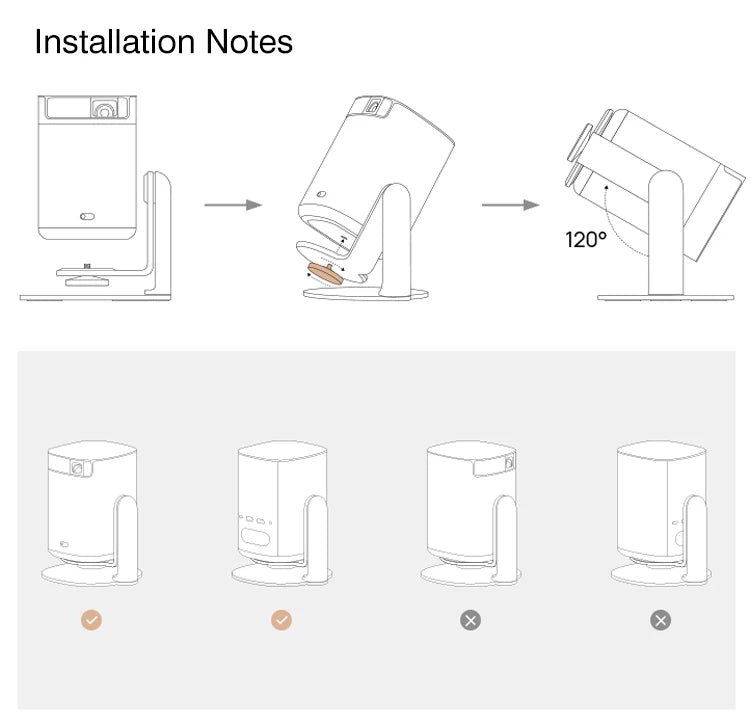 Installation Notes

120°