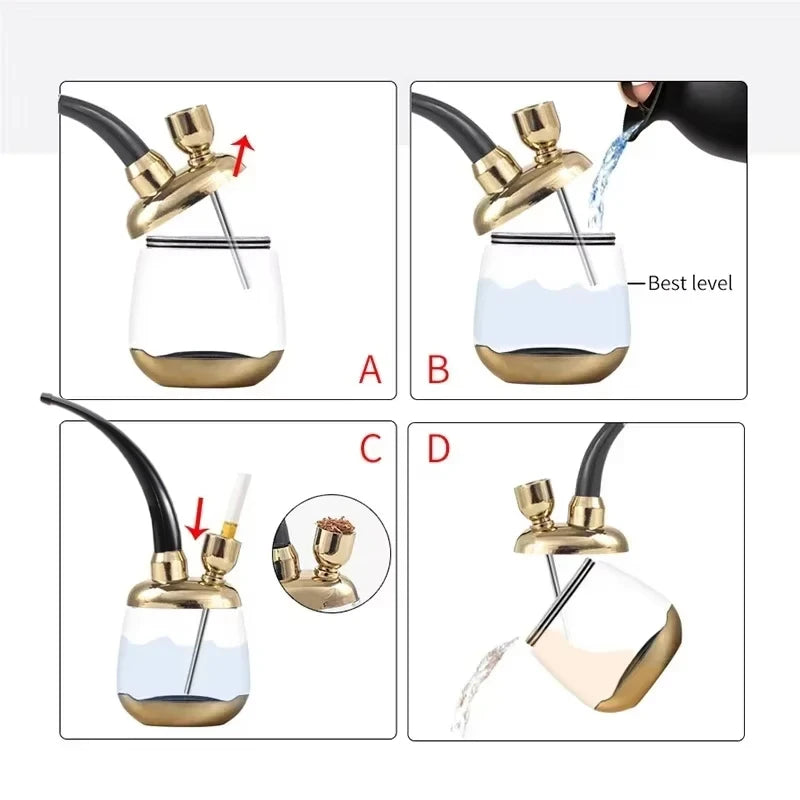 A

Best level

B

C

D