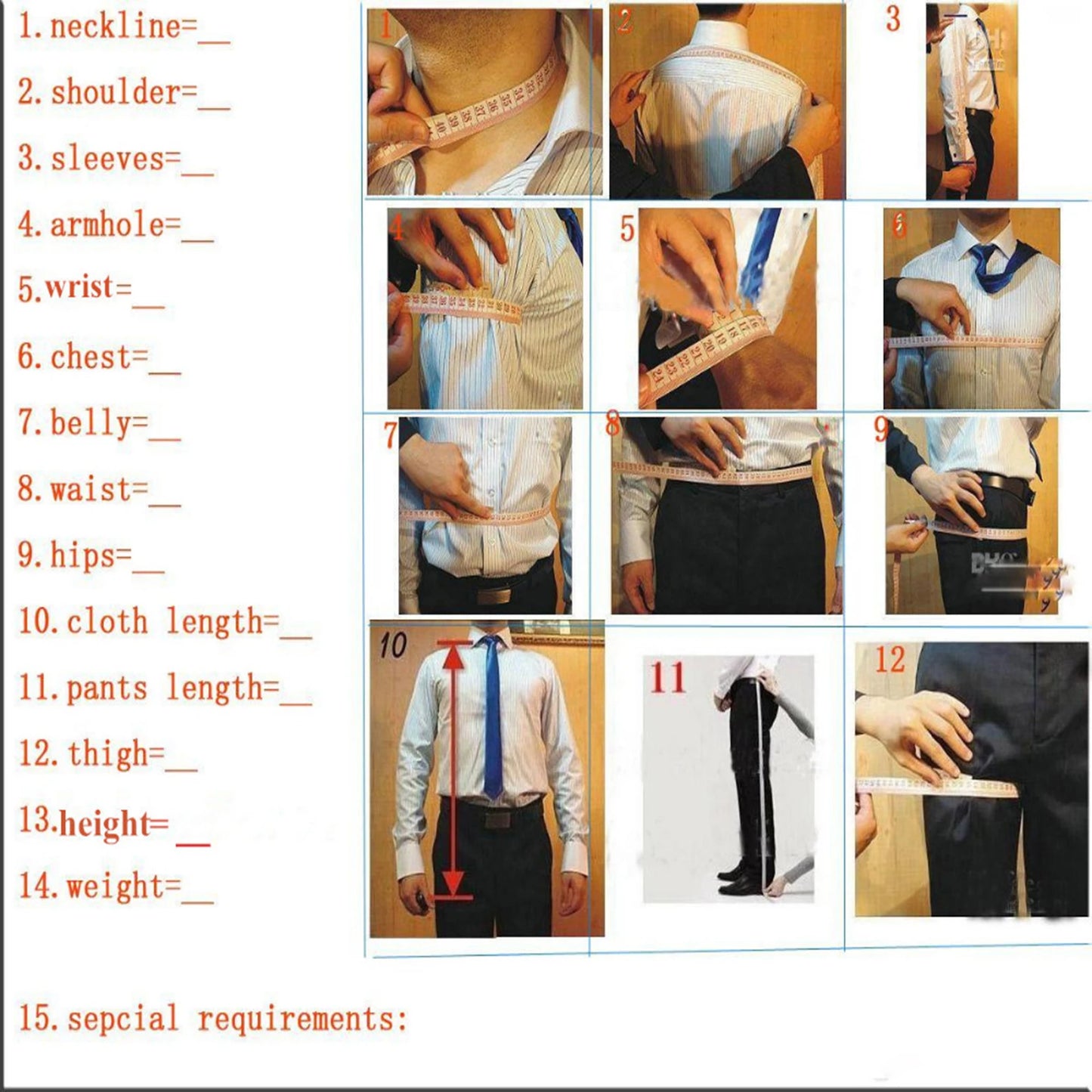 1. neckline=__

2. shoulder=__

3. sleeves=__

4. armhole=__

5. wrist=__

6. chest=__

7. belly=__

8. waist=__

9. hips=__

10. cloth length=__

11. pants length=__

12. thigh=__

13. height=__

14. weight=__

1

2

3

4

5

6

7

8

9

10

11

12

15. sepcial requirements: