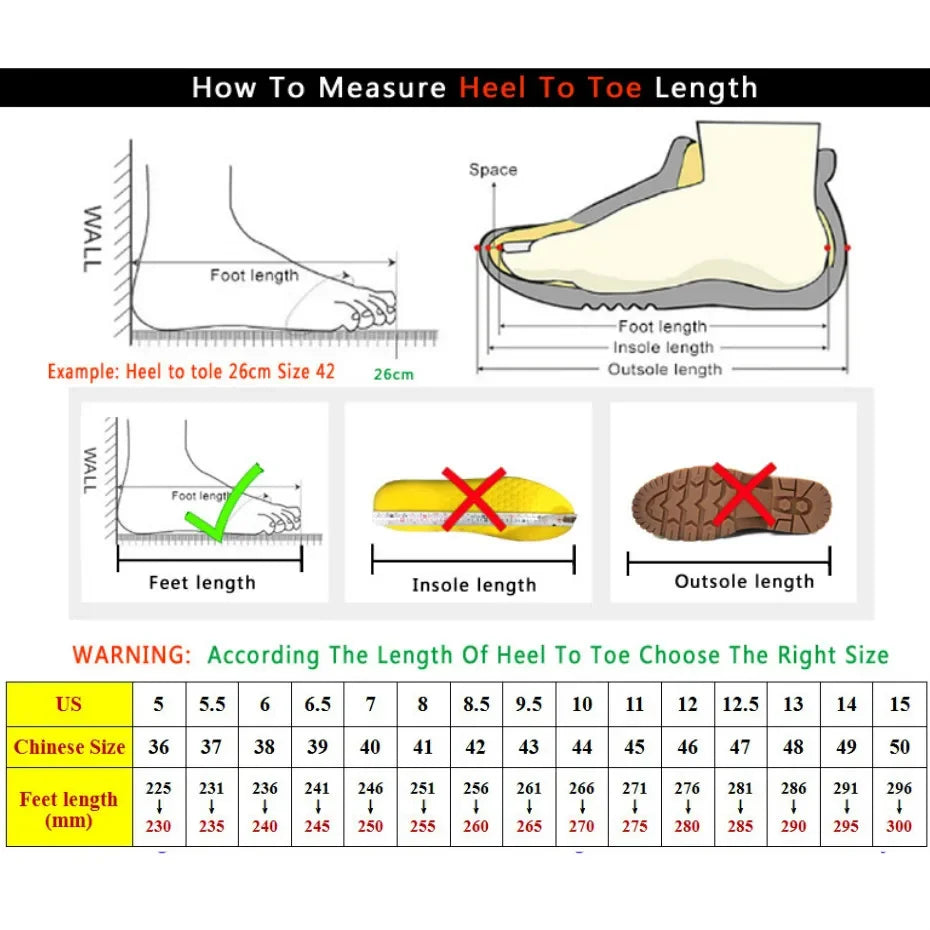 How To Measure Heel To Toe Length

WALL

Foot length

Example: Heel to tole 26cm Size 42

26cm

Space

Foot length
Insole length
Outsole length

WALL

Foot length

Feet length

Insole length

Outsole length

WARNING: According The Length Of Heel To Toe Choose The Right Size

| US | 5 | 5.5 | 6 | 6.5 | 7 | 8 | 8.5 | 9.5 | 10 | 11 | 12 | 12.5 | 13 | 14 | 15 |
|---|---|---|---|---|---|---|---|---|---|---|---|---|---|---|---|
| Chinese Size | 36 | 37 | 38 | 39 | 40 | 41 | 42 | 43 | 44 | 45 | 46 | 47 | 48 | 49 | 50 |
| Feet length (mm) | 225 ↓ 230 | 231 ↓ 235 | 236 ↓ 240 | 241 ↓ 245 | 246 ↓ 250 | 251 ↓ 255 | 256 ↓ 260 | 261 ↓ 265 | 266 ↓ 270 | 271 ↓ 275 | 276 ↓ 280 | 281 ↓ 285 | 286 ↓ 290 | 291 ↓ 295 | 296 ↓ 300 |