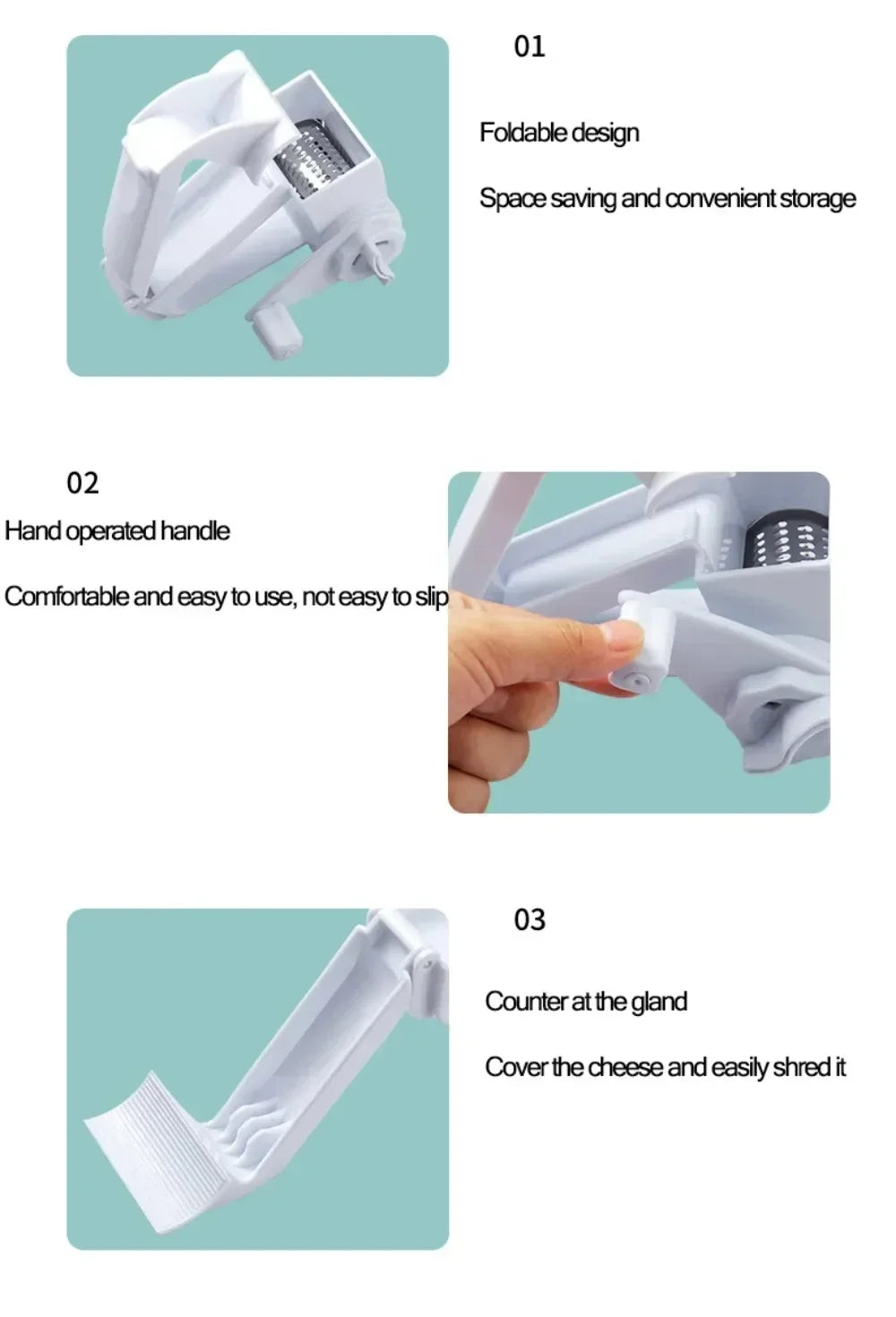 01

Foldable design

Space saving and convenient storage

02

Hand operated handle

Comfortable and easy to use, not easy to slip

03

Counter at the gland

Cover the cheese and easily shred it