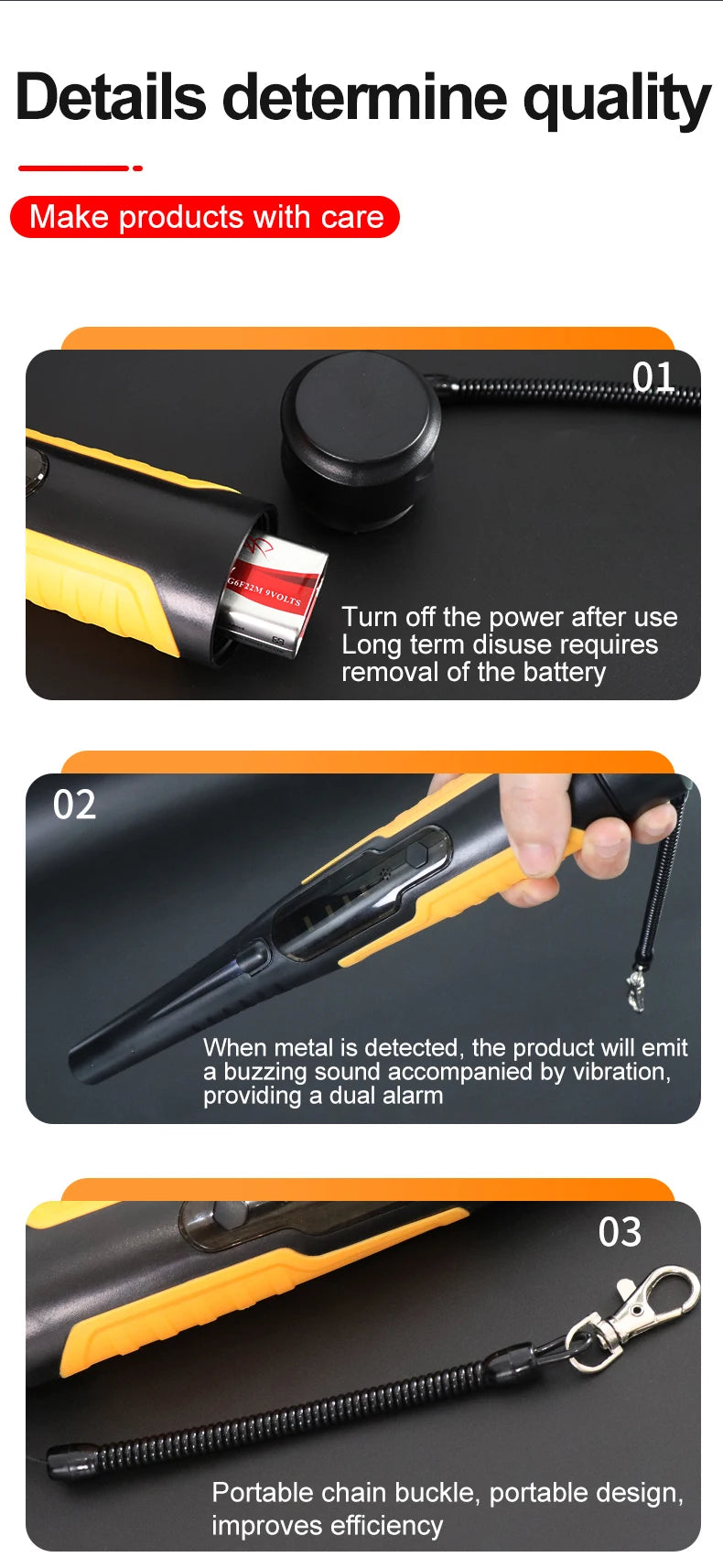 Details determine quality

Make products with care

01

G6F22M 9VOLTS

Turn off the power after use
Long term disuse requires removal of the battery

02

When metal is detected, the product will emit a buzzing sound accompanied by vibration, providing a dual alarm

03

Portable chain buckle, portable design, improves efficiency