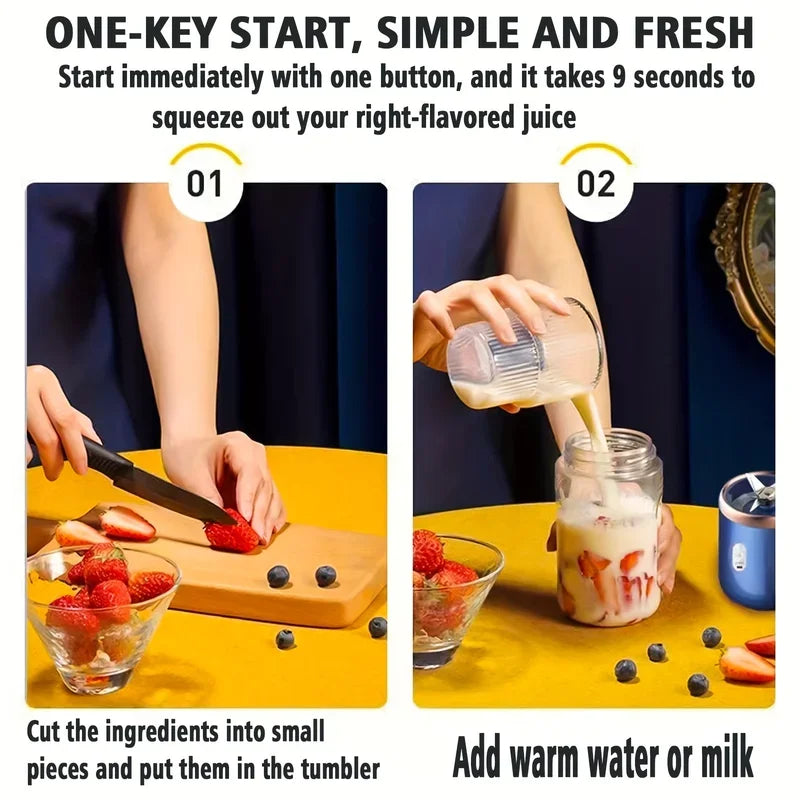 ONE-KEY START, SIMPLE AND FRESH

Start immediately with one button, and it takes 9 seconds to squeeze out your right-flavored juice

01

02

Cut the ingredients into small pieces and put them in the tumbler

Add warm water or milk