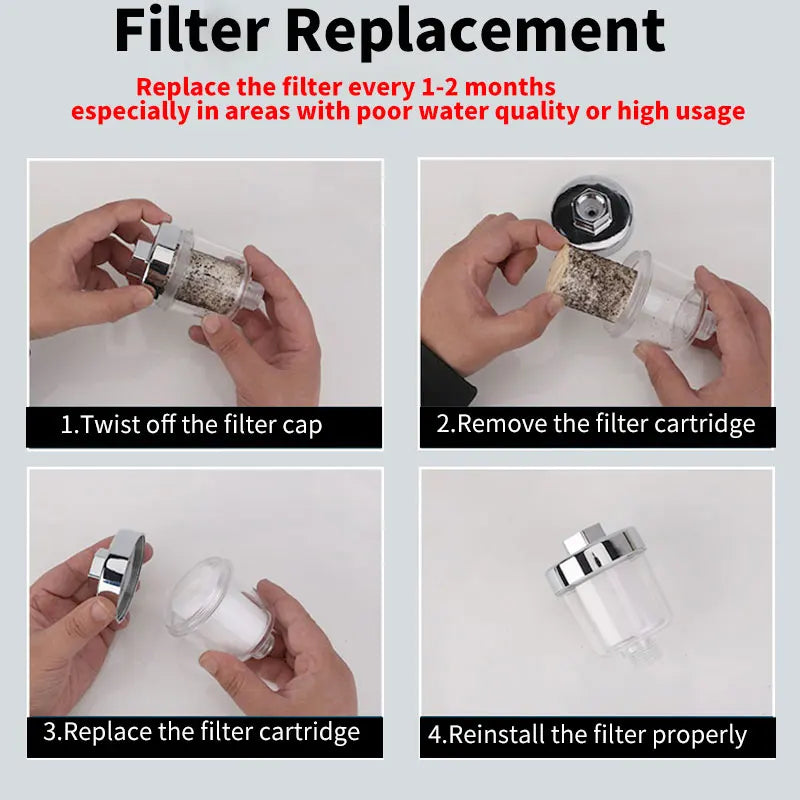 Filter Replacement

Replace the filter every 1-2 months
especially in areas with poor water quality or high usage

1.Twist off the filter cap

2.Remove the filter cartridge

3.Replace the filter cartridge

4.Reinstall the filter properly