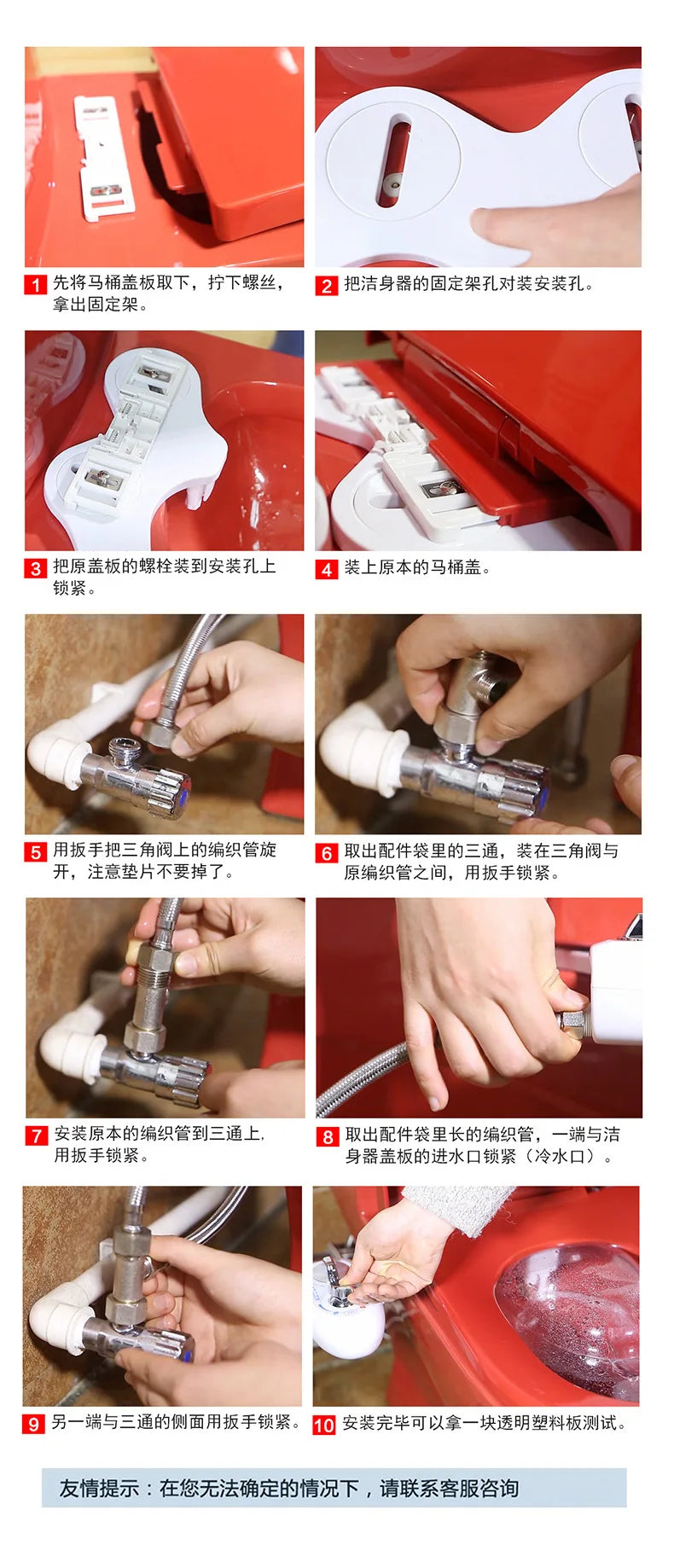 1 先将马桶盖板取下，拧下螺丝，拿出固定架。

2 把洁身器的固定架孔对装安装孔。

3 把原盖板的螺栓装到安装孔上锁紧。

4 装上原本的马桶盖。

5 用扳手把三角阀上的编织管旋开，注意垫片不要掉了。

6 取出配件袋里的三通，装在三角阀与原编织管之间，用扳手锁紧。

7 安装原本的编织管到三通上，用扳手锁紧。

8 取出配件袋里长的编织管，一端与洁身器盖板的进水口锁紧（冷水口）。

9 另一端与三通的侧面用扳手锁紧。

10 安装完毕可以拿一块透明塑料板测试。

友情提示：在您无法确定的情况下，请联系客服咨询