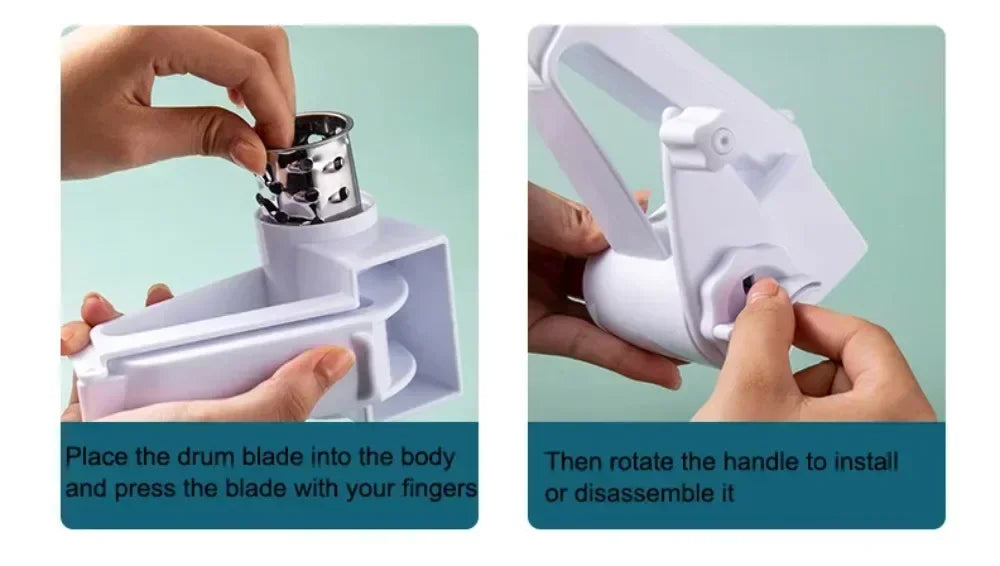 Place the drum blade into the body and press the blade with your fingers

Then rotate the handle to install or disassemble it