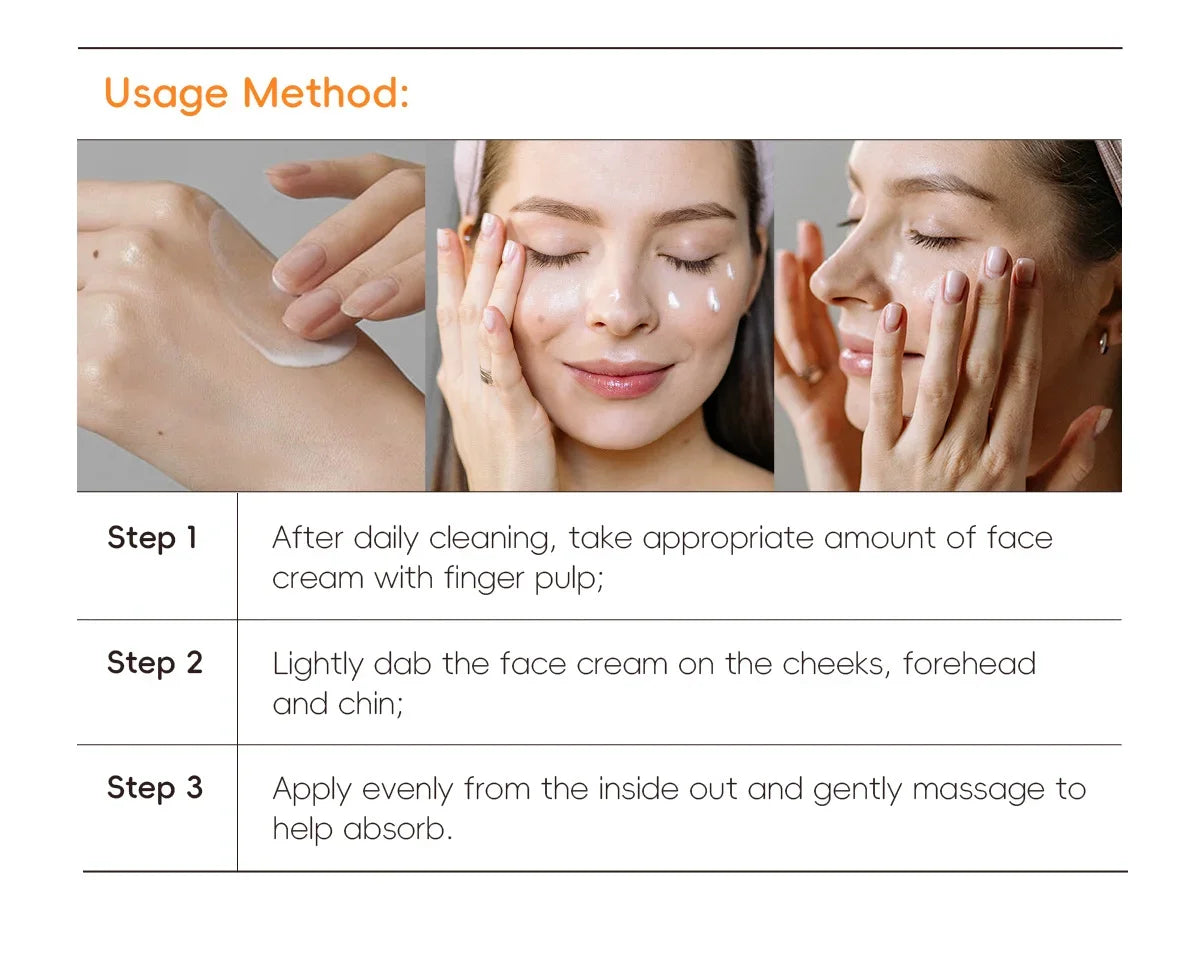 Usage Method:

| Step 1 | After daily cleaning, take appropriate amount of face cream with finger pulp; |
|---|---|
| Step 2 | Lightly dab the face cream on the cheeks, forehead and chin; |
| Step 3 | Apply evenly from the inside out and gently massage to help absorb. |