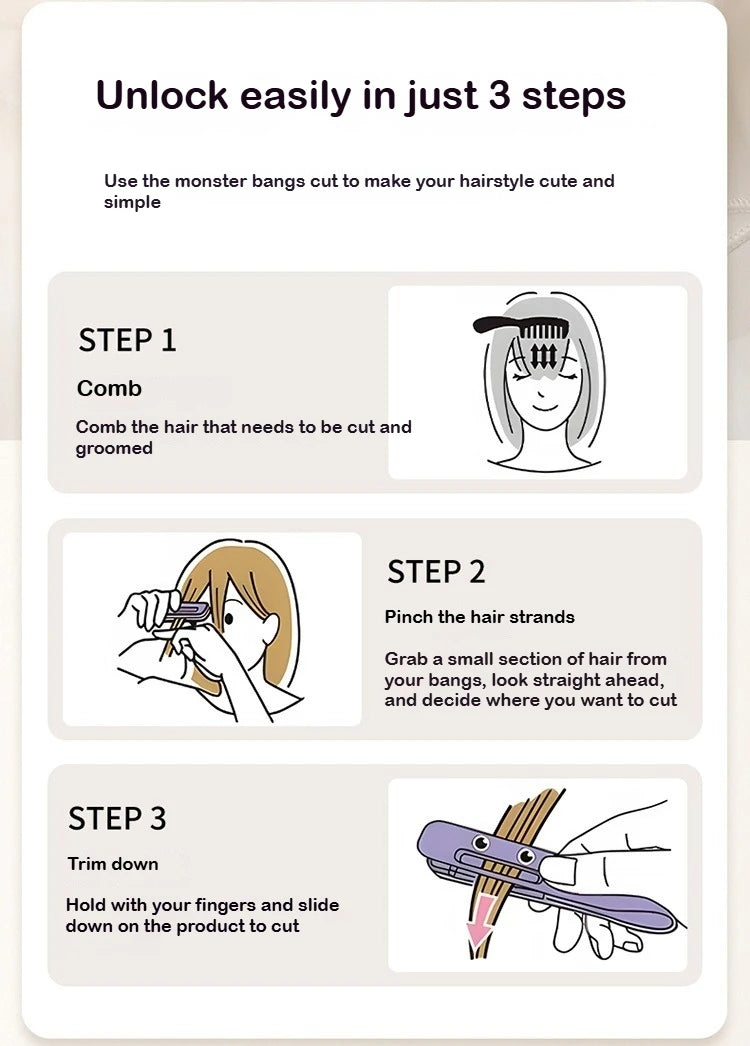 Unlock easily in just 3 steps

Use the monster bangs cut to make your hairstyle cute and simple

STEP 1

Comb

Comb the hair that needs to be cut and groomed

STEP 2

Pinch the hair strands

Grab a small section of hair from your bangs, look straight ahead, and decide where you want to cut

STEP 3

Trim down

Hold with your fingers and slide down on the product to cut