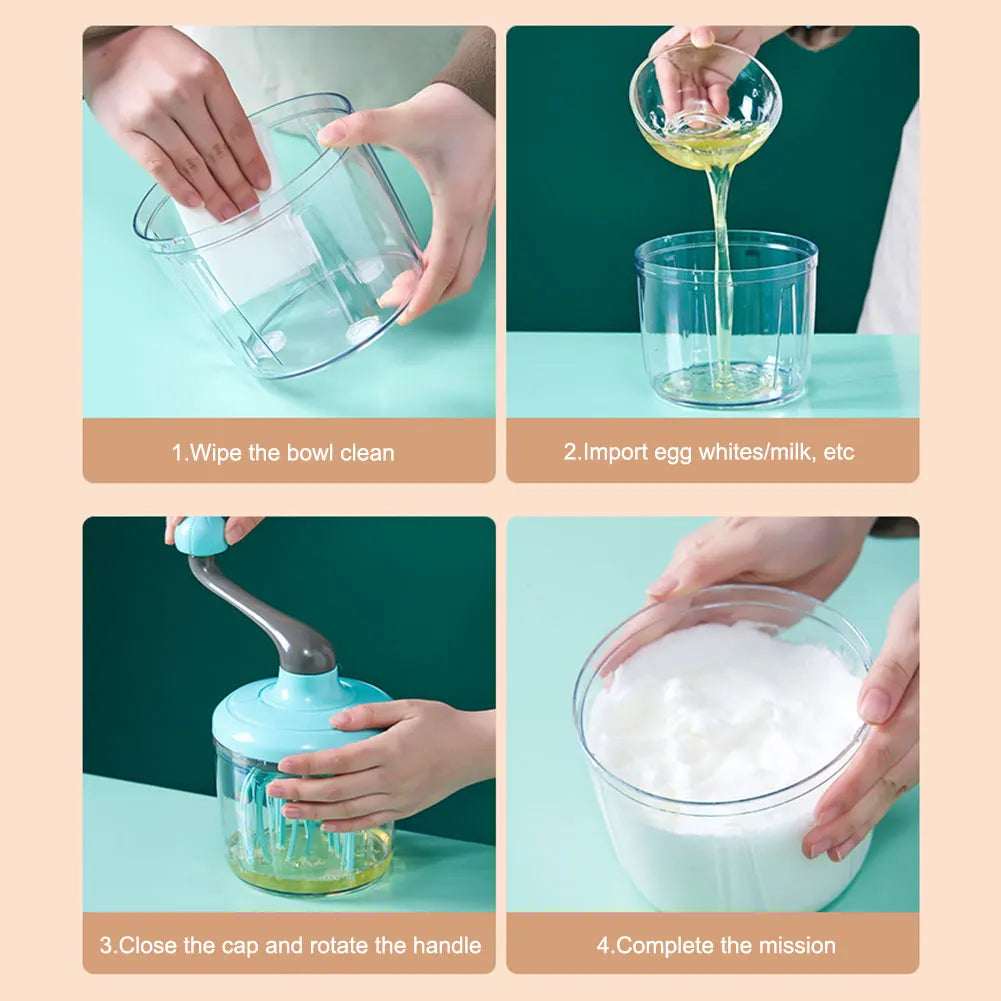 1.Wipe the bowl clean

2.Import egg whites/milk, etc

3.Close the cap and rotate the handle

4.Complete the mission