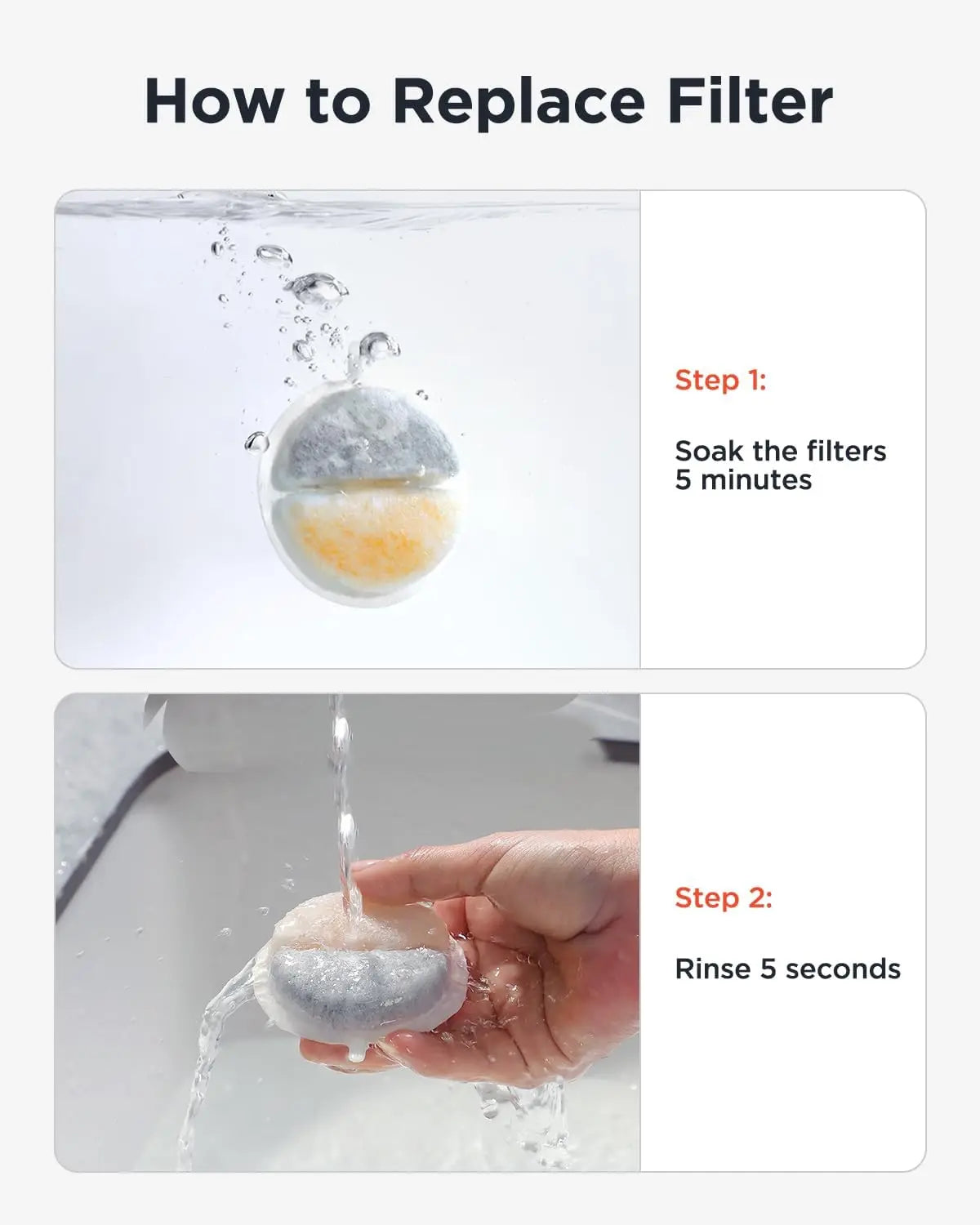 How to Replace Filter

Step 1:

Soak the filters 5 minutes

Step 2:

Rinse 5 seconds