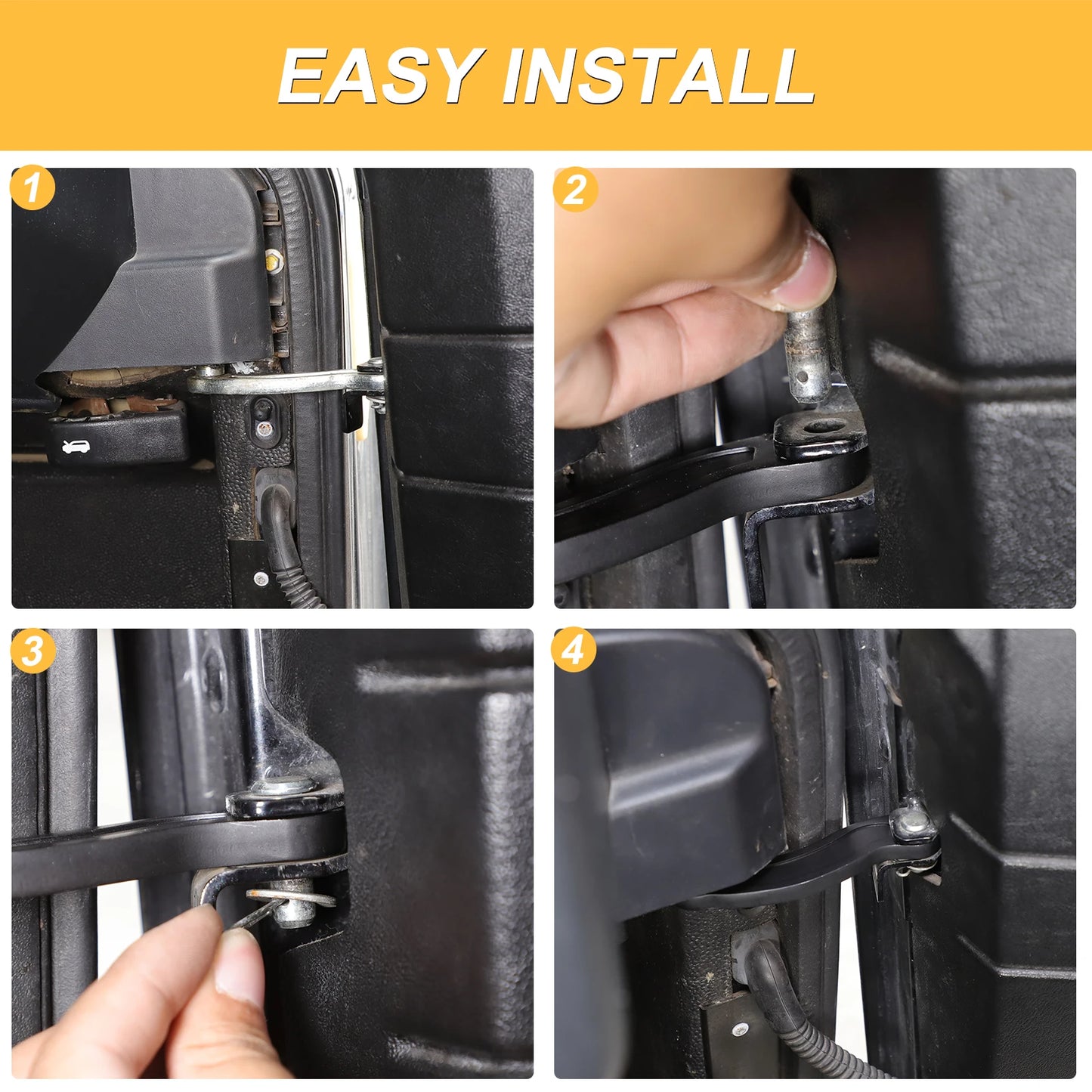 EASY INSTALL

1

2

3

4