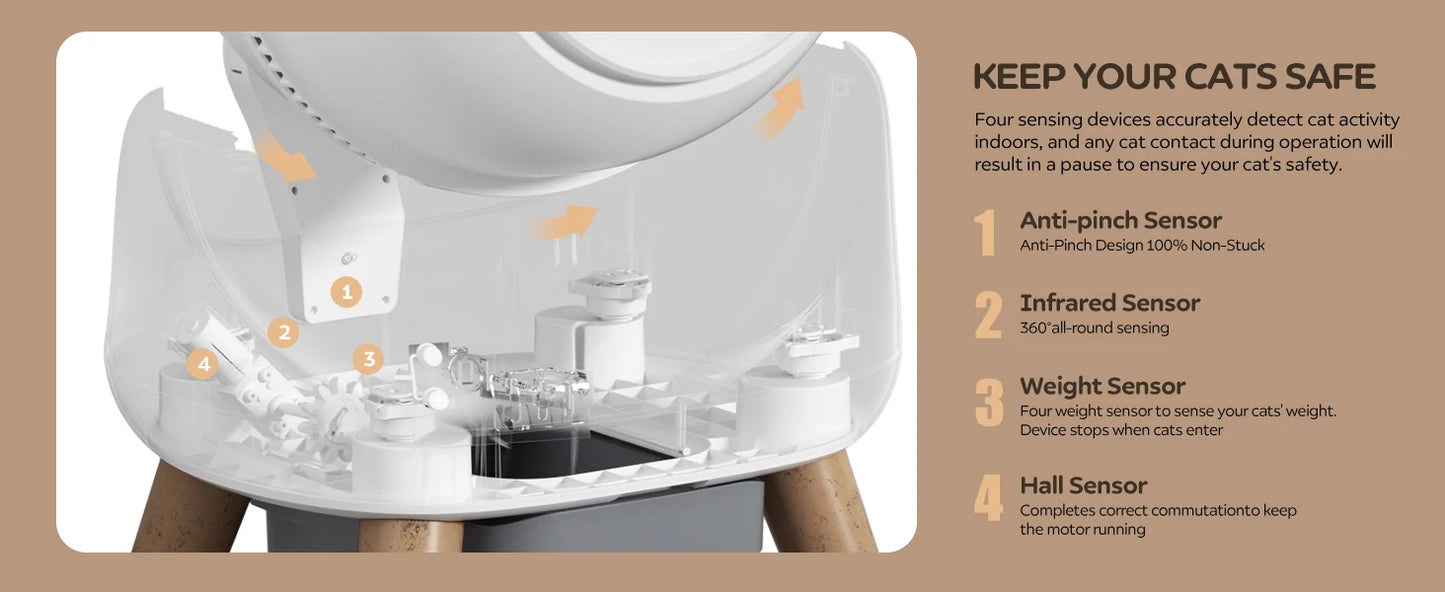 1
2
3
4

KEEP YOUR CATS SAFE

Four sensing devices accurately detect cat activity indoors, and any cat contact during operation will result in a pause to ensure your cat's safety.

1 Anti-pinch Sensor
Anti-Pinch Design 100% Non-Stuck

2 Infrared Sensor
360°all-round sensing

3 Weight Sensor
Four weight sensor to sense your cats' weight. Device stops when cats enter

4 Hall Sensor
Completes correct commutationto keep the motor running