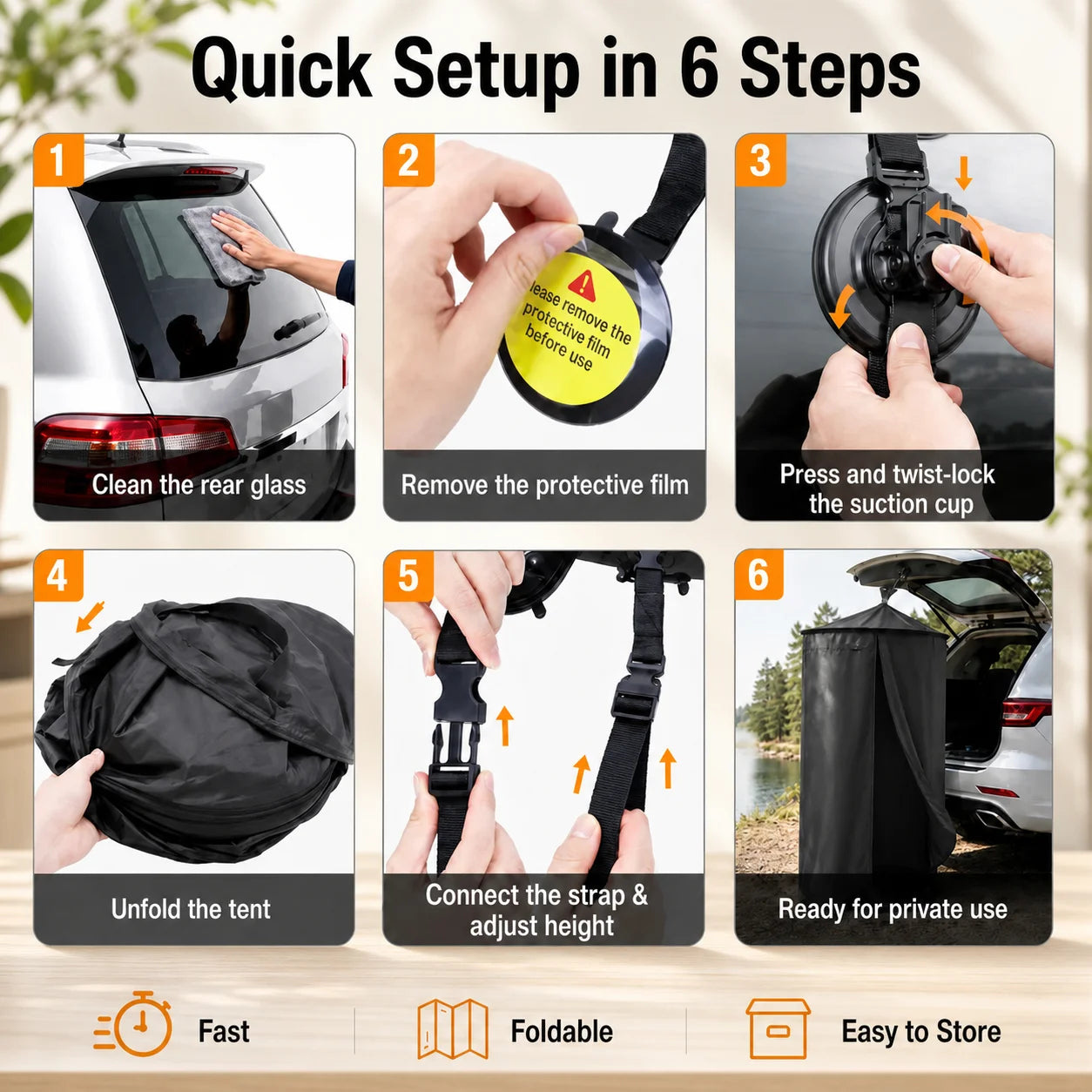 Quick Setup in 6 Steps

1
Clean the rear glass

2
lease remove the protective film before use
Remove the protective film

3
Press and twist-lock the suction cup

4
Unfold the tent

5
Connect the strap & adjust height

6
Ready for private use

Fast

Foldable

Easy to Store