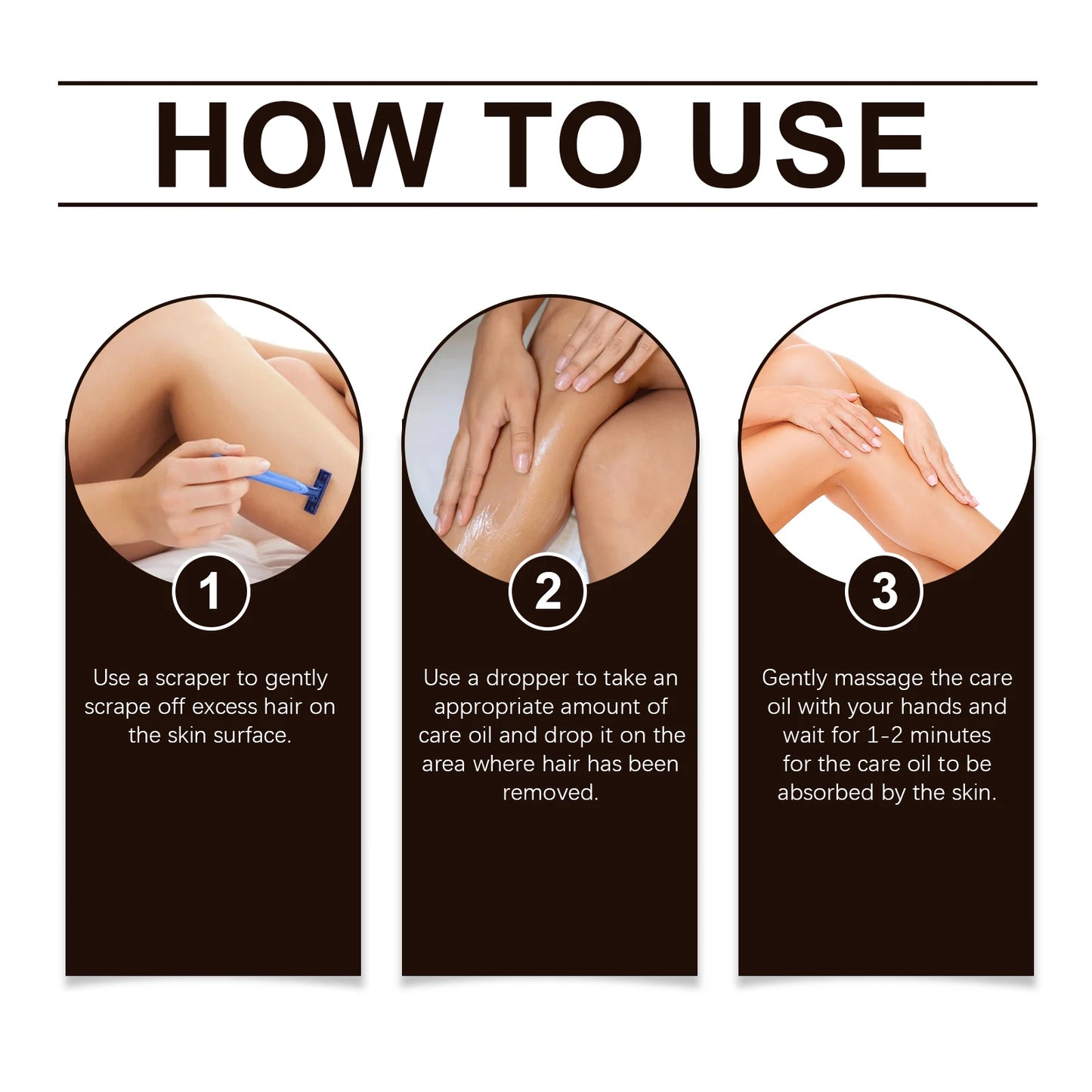 HOW TO USE

1

Use a scraper to gently scrape off excess hair on the skin surface.

2

Use a dropper to take an appropriate amount of care oil and drop it on the area where hair has been removed.

3

Gently massage the care oil with your hands and wait for 1-2 minutes for the care oil to be absorbed by the skin.