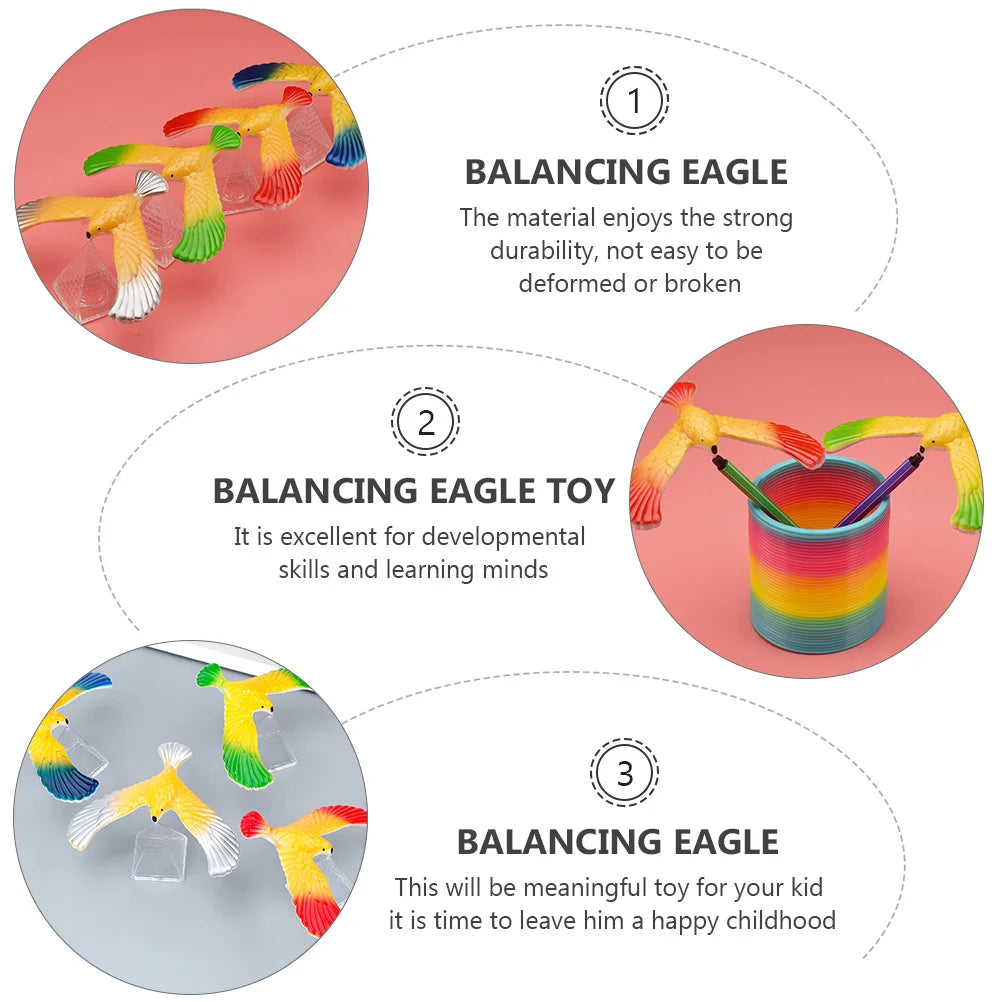 1

BALANCING EAGLE

The material enjoys the strong durability, not easy to be deformed or broken

2

BALANCING EAGLE TOY

It is excellent for developmental skills and learning minds

3

BALANCING EAGLE

This will be meaningful toy for your kid it is time to leave him a happy childhood