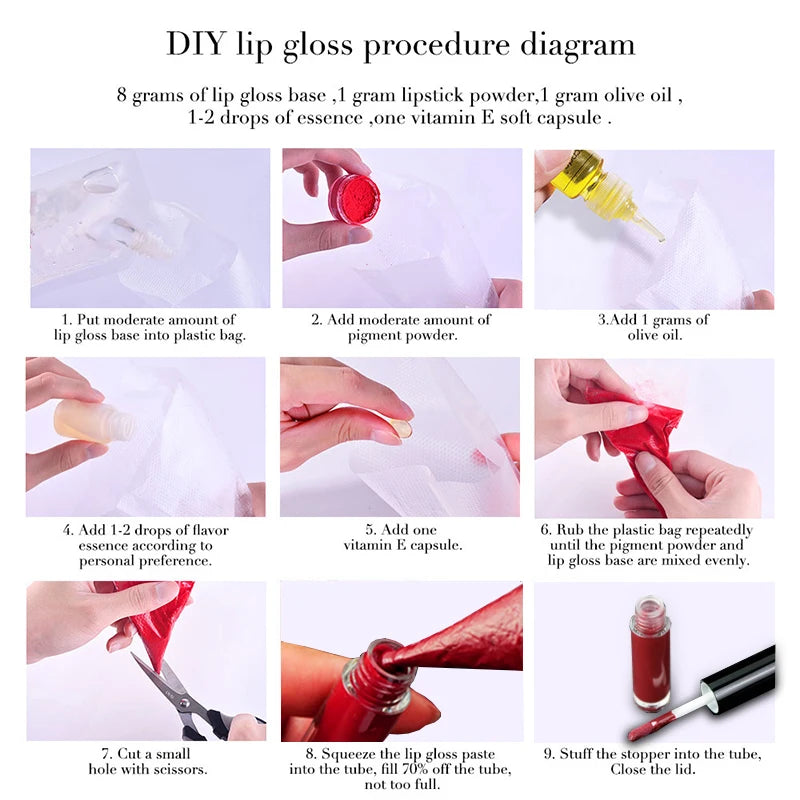 DIY lip gloss procedure diagram

8 grams of lip gloss base ,1 gram lipstick powder,1 gram olive oil , 1-2 drops of essence ,one vitamin E soft capsule .

1. Put moderate amount of lip gloss base into plastic bag.

2. Add moderate amount of pigment powder.

3.Add 1 grams of olive oil.

4. Add 1-2 drops of flavor essence according to personal preference.

5. Add one vitamin E capsule.

6. Rub the plastic bag repeatedly until the pigment powder and lip gloss base are mixed evenly.

7. Cut a small hole with scissors.

8. Squeeze the lip gloss paste into the tube, fill 70% off the tube, not too full.

9. Stuff the stopper into the tube, Close the lid.