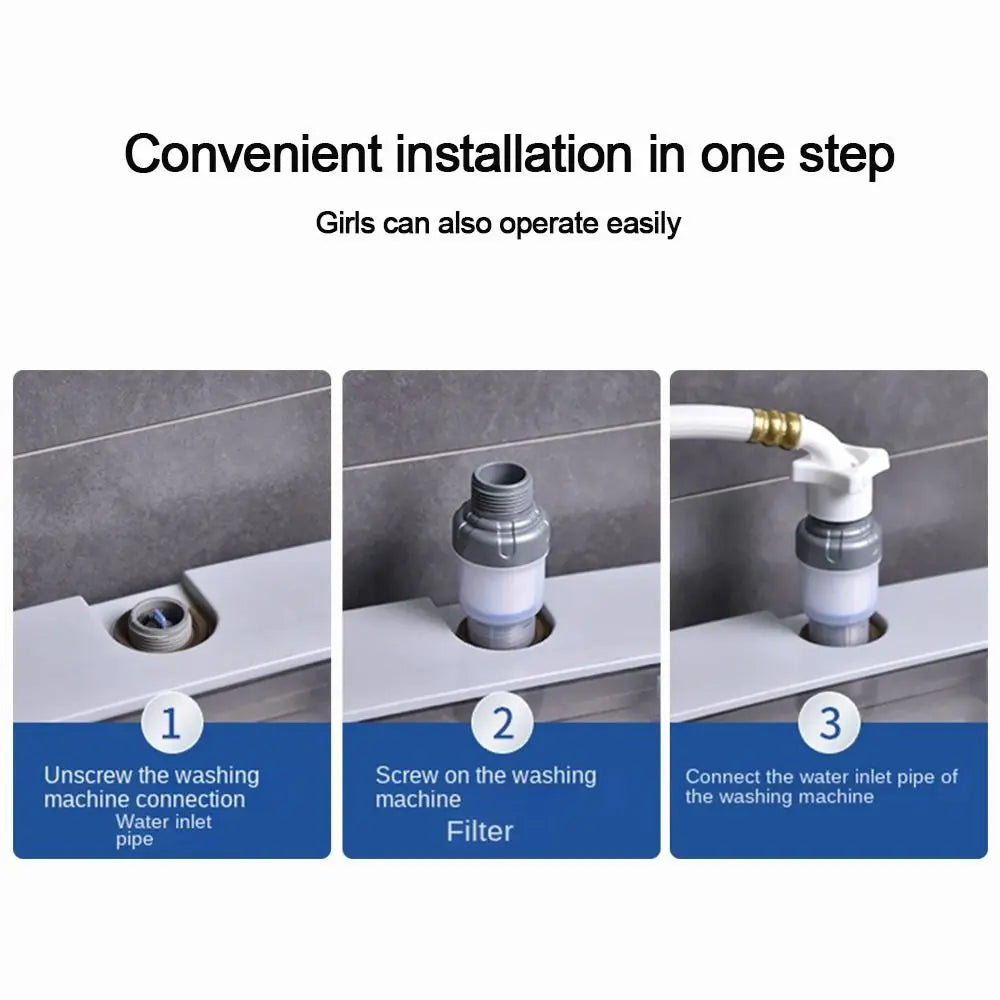 Convenient installation in one step

Girls can also operate easily

1

Unscrew the washing machine connection Water inlet pipe

2

Screw on the washing machine Filter

3

Connect the water inlet pipe of the washing machine