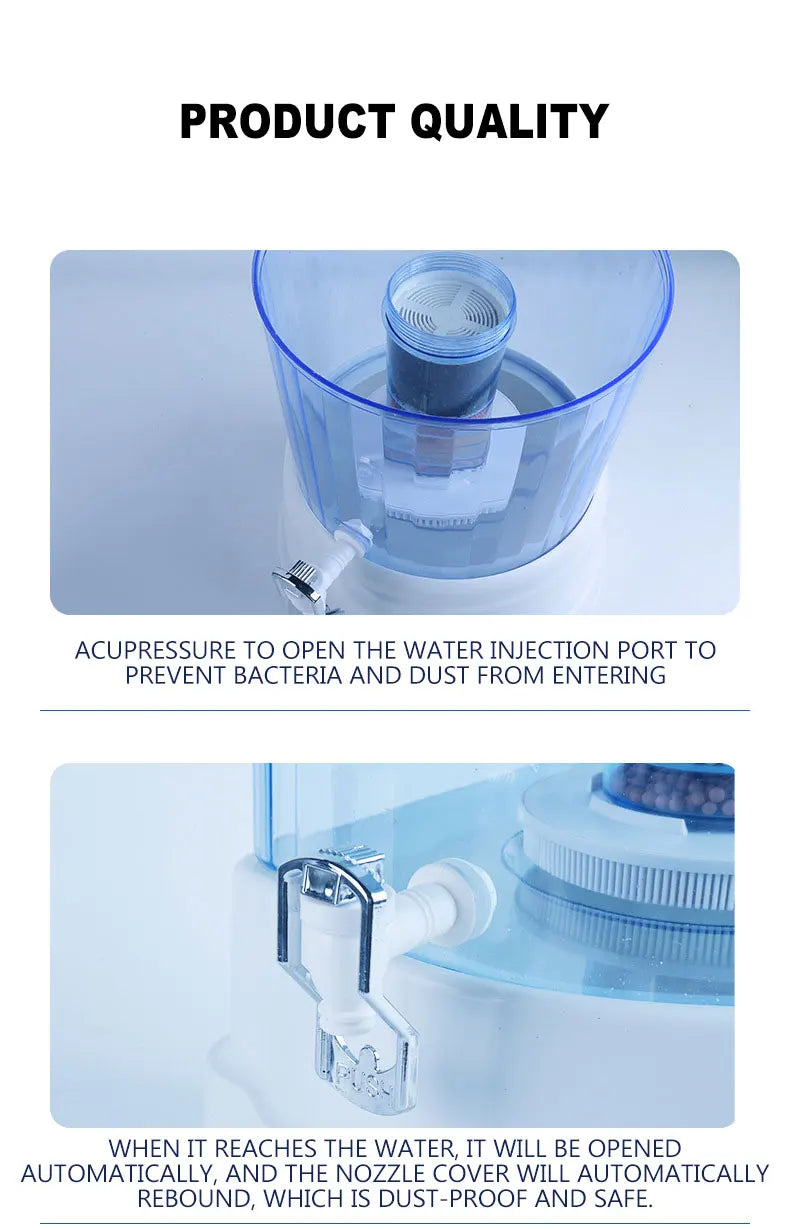 PRODUCT QUALITY

ACUPRESSURE TO OPEN THE WATER INJECTION PORT TO PREVENT BACTERIA AND DUST FROM ENTERING

PUSH

WHEN IT REACHES THE WATER, IT WILL BE OPENED AUTOMATICALLY, AND THE NOZZLE COVER WILL AUTOMATICALLY REBOUND, WHICH IS DUST-PROOF AND SAFE.