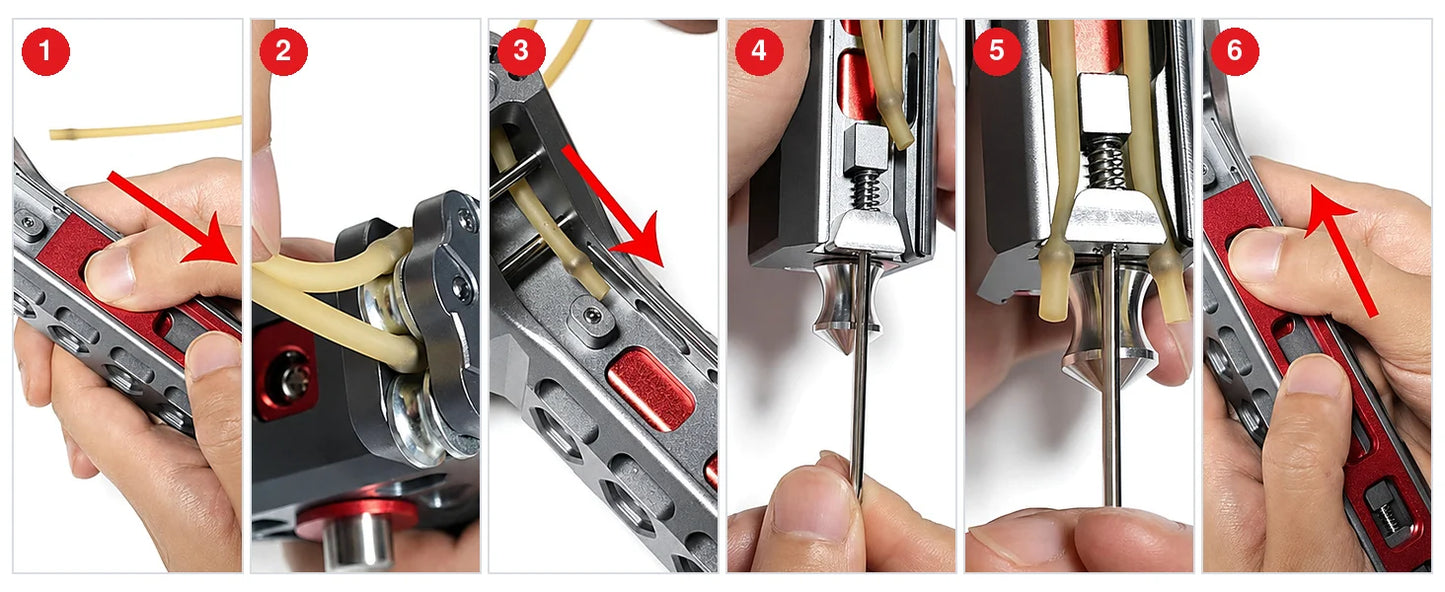 1
2
3
4
5
6