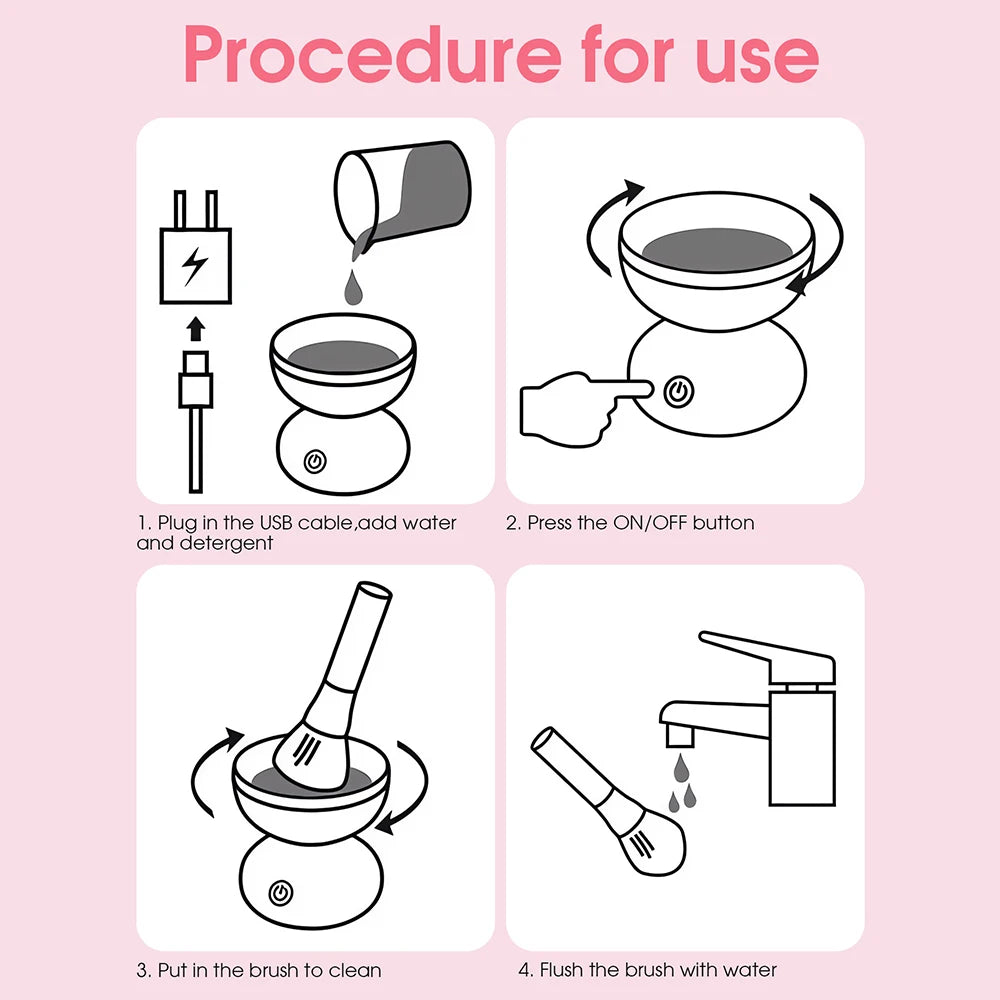 Procedure for use

1. Plug in the USB cable,add water and detergent

2. Press the ON/OFF button

3. Put in the brush to clean

4. Flush the brush with water