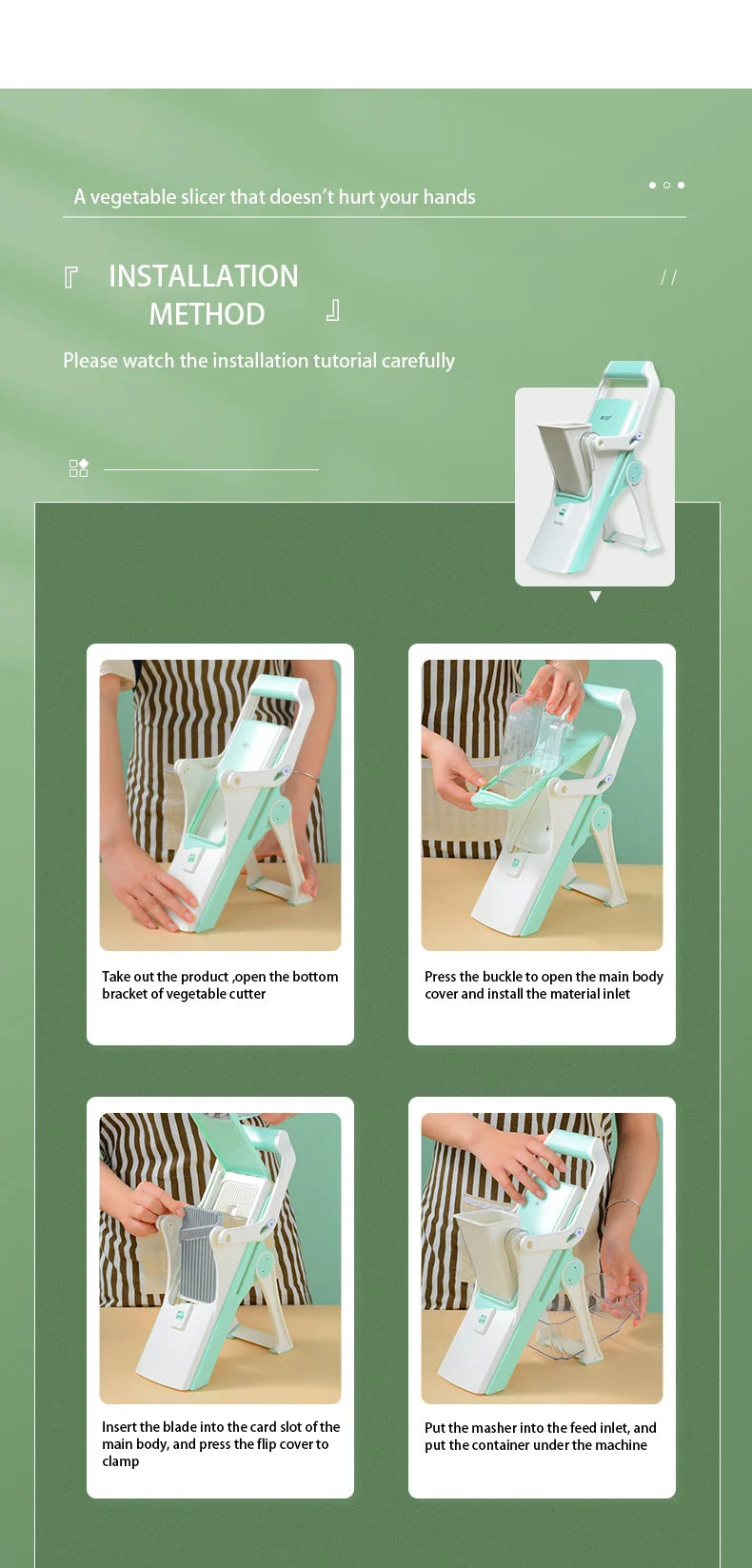 A vegetable slicer that doesn't hurt your hands

『 INSTALLATION METHOD 』

//

Please watch the installation tutorial carefully

Take out the product ,open the bottom bracket of vegetable cutter

Press the buckle to open the main body cover and install the material inlet

Insert the blade into the card slot of the main body, and press the flip cover to clamp

Put the masher into the feed inlet, and put the container under the machine