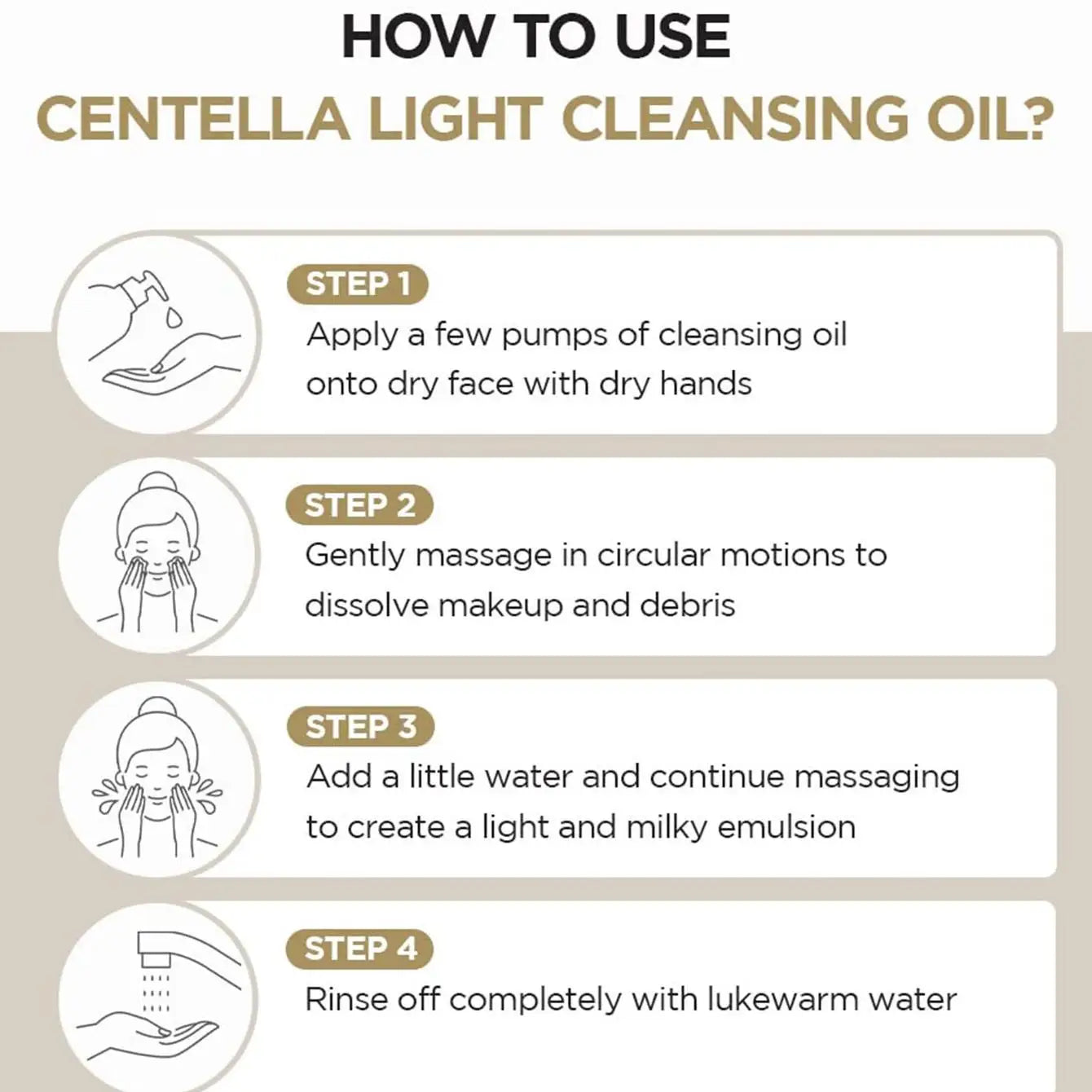 HOW TO USE
CENTELLA LIGHT CLEANSING OIL?

STEP 1
Apply a few pumps of cleansing oil onto dry face with dry hands

STEP 2
Gently massage in circular motions to dissolve makeup and debris

STEP 3
Add a little water and continue massaging to create a light and milky emulsion

STEP 4
Rinse off completely with lukewarm water